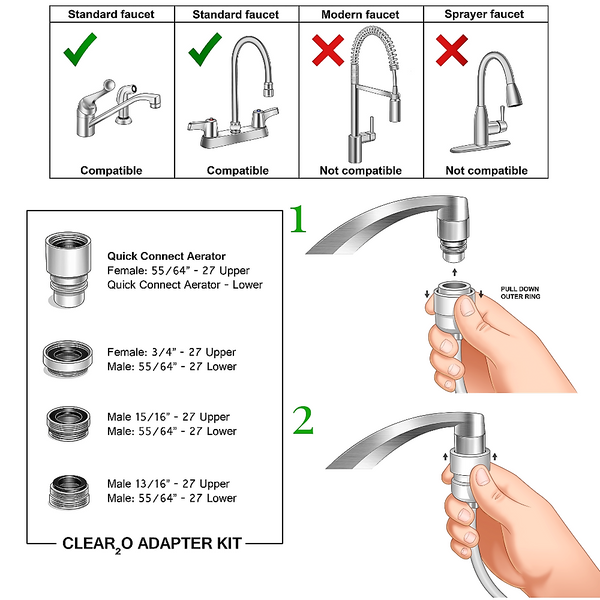 | Standard faucet | Standard faucet | Modern faucet | Sprayer faucet |
|---|---|---|---|
| Compatible | Compatible | Not compatible | Not compatible |

Quick Connect Aerator
Female: 55/64" - 27 Upper
Quick Connect Aerator - Lower

Female: 3/4" - 27 Upper
Male: 55/64" - 27 Lower

Male 15/16" - 27 Upper
Male: 55/64" - 27 Lower

Male 13/16" - 27 Upper
Male: 55/64" - 27 Lower

CLEAR$_2$O ADAPTER KIT

1

PULL DOWN OUTER RING

2