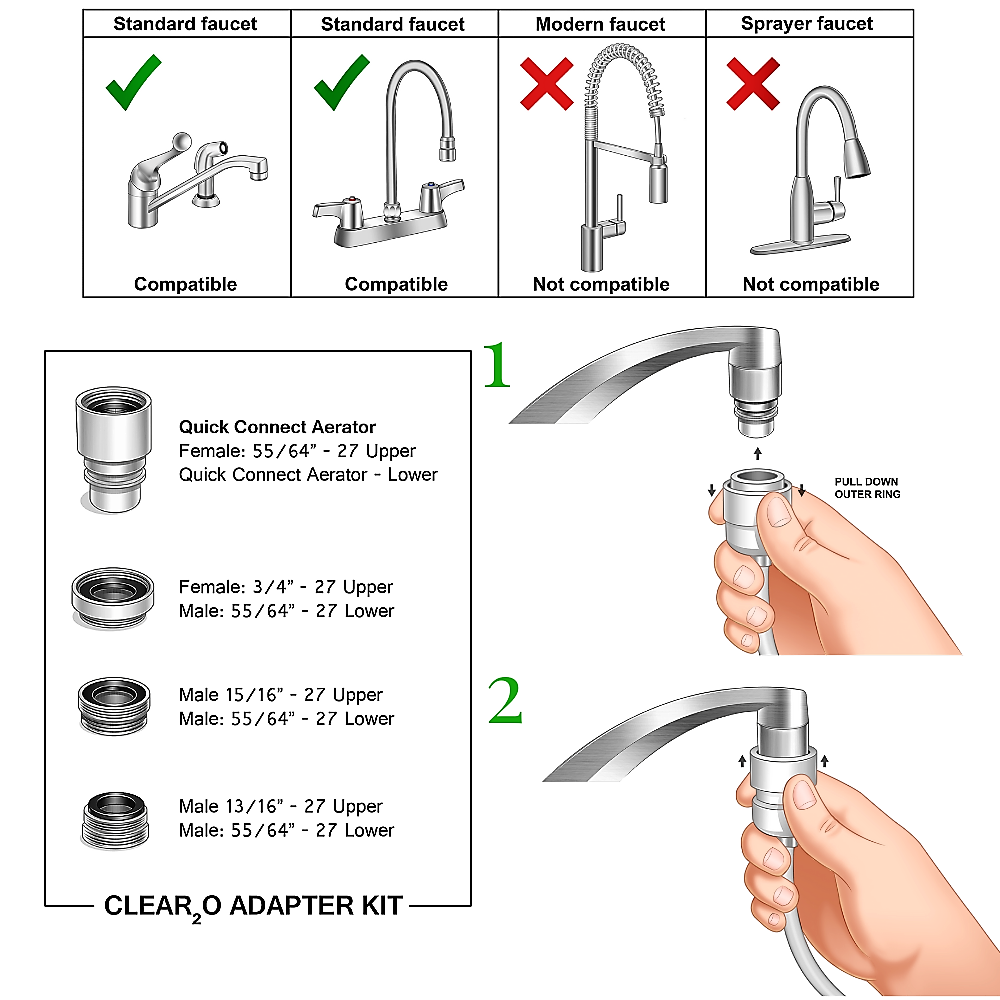 | Standard faucet | Standard faucet | Modern faucet | Sprayer faucet |
|---|---|---|---|
| Compatible | Compatible | Not compatible | Not compatible |

Quick Connect Aerator
Female: 55/64" - 27 Upper
Quick Connect Aerator - Lower

Female: 3/4" - 27 Upper
Male: 55/64" - 27 Lower

Male 15/16" - 27 Upper
Male: 55/64" - 27 Lower

Male 13/16" - 27 Upper
Male: 55/64" - 27 Lower

CLEAR$_2$O ADAPTER KIT

1

PULL DOWN OUTER RING

2