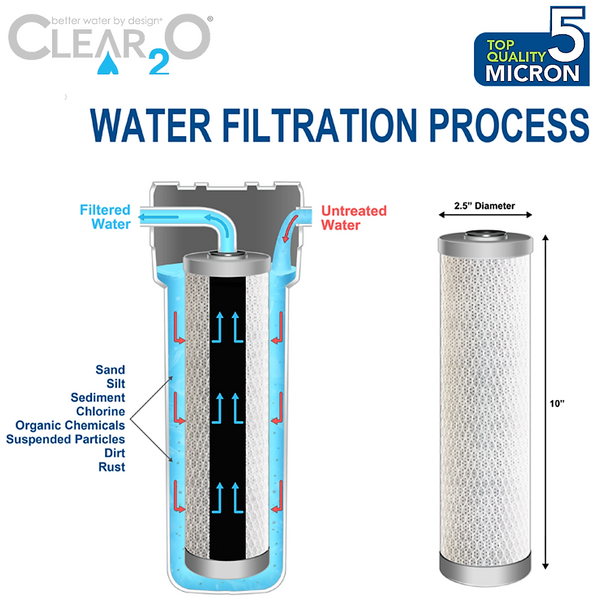 better water by design®
CLEAR2O®

TOP QUALITY 5 MICRON

WATER FILTRATION PROCESS

Filtered Water

Untreated Water

Sand
Silt
Sediment
Chlorine
Organic Chemicals
Suspended Particles
Dirt
Rust

2.5" Diameter

10"